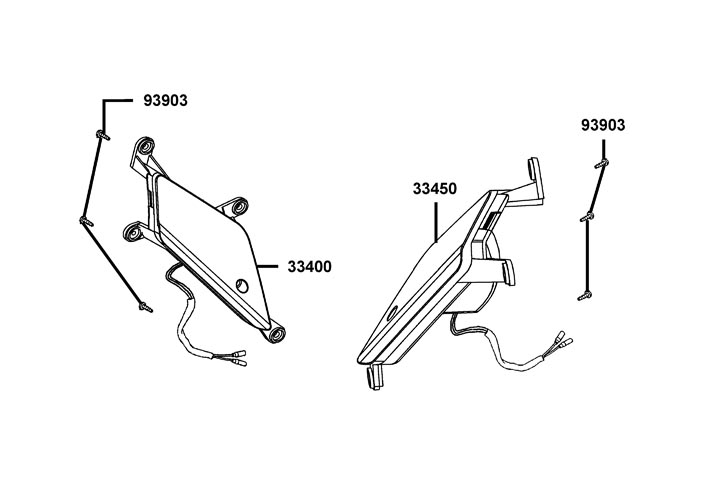 93903

33400

33450

93903